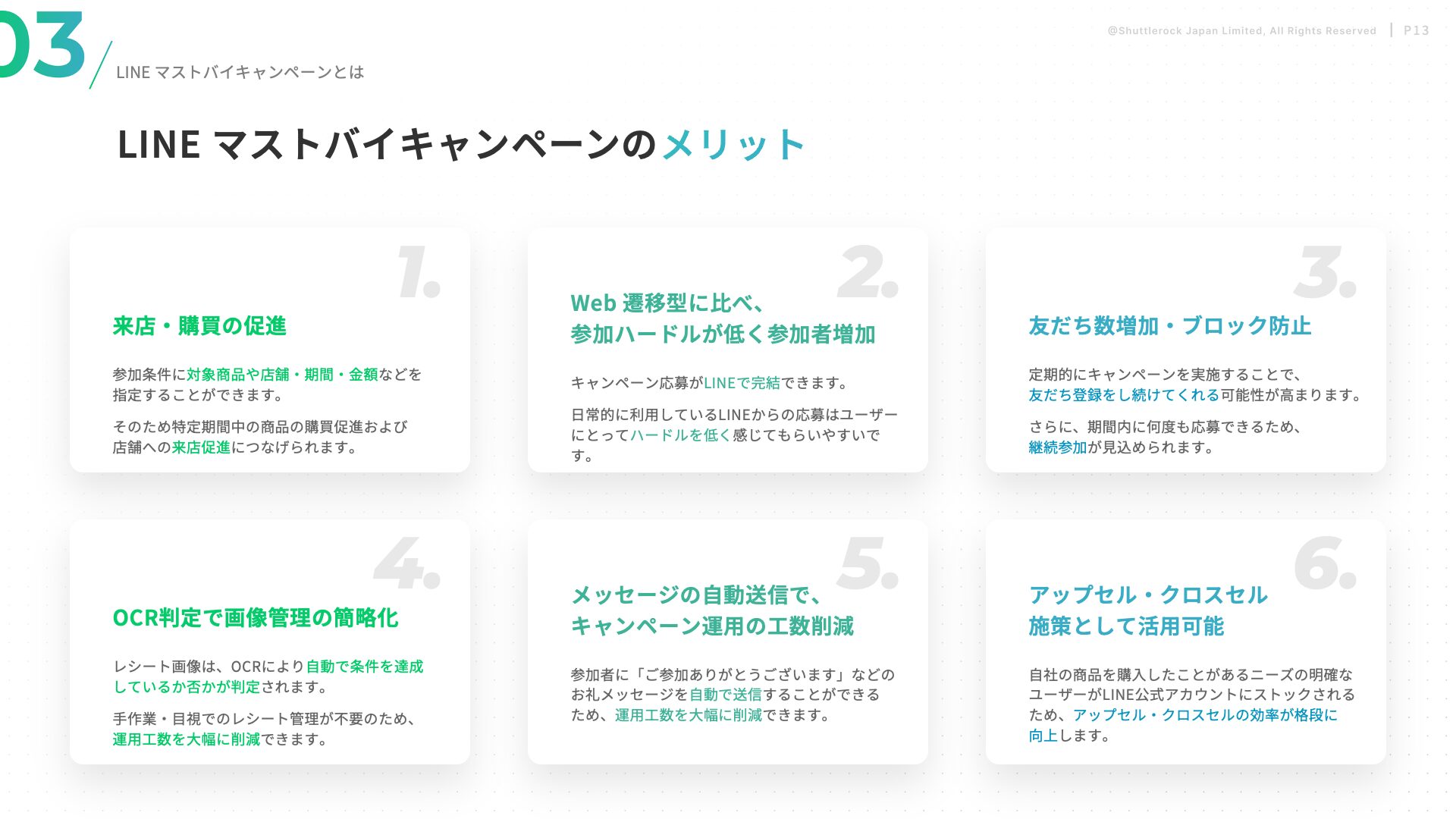 03

LINE マストバイキャンペーンとは

@Shuttlerock Japan Limited, All Rights Reserved | P13

LINE マストバイキャンペーンのメリット

1.

来店・購買の促進

参加条件に対象商品や店舗・期間・金額などを指定することができます。

そのため特定期間中の商品の購買促進および店舗への来店促進につなげられます。

2.

Web 遷移型に比べ、
参加ハードルが低く参加者増加

キャンペーン応募がLINEで完結できます。

日常的に利用しているLINEからの応募はユーザーにとってハードルを低く感じてもらいやすいです。

3.

友だち数増加・ブロック防止

定期的にキャンペーンを実施することで、友だち登録をし続けてくれる可能性が高まります。

さらに、期間内に何度も応募できるため、継続参加が見込められます。

4.

OCR判定で画像管理の簡略化

レシート画像は、OCRにより自動で条件を達成しているか否かが判定されます。

手作業・目視でのレシート管理が不要のため、運用工数を大幅に削減できます。

5.

メッセージの自動送信で、
キャンペーン運用の工数削減

参加者に「ご参加ありがとうございます」などのお礼メッセージを自動で送信することができるため、運用工数を大幅に削減できます。

6.

アップセル・クロスセル
施策として活用可能

自社の商品を購入したことがあるニーズの明確なユーザーがLINE公式アカウントにストックされるため、アップセル・クロスセルの効率が格段に向上します。